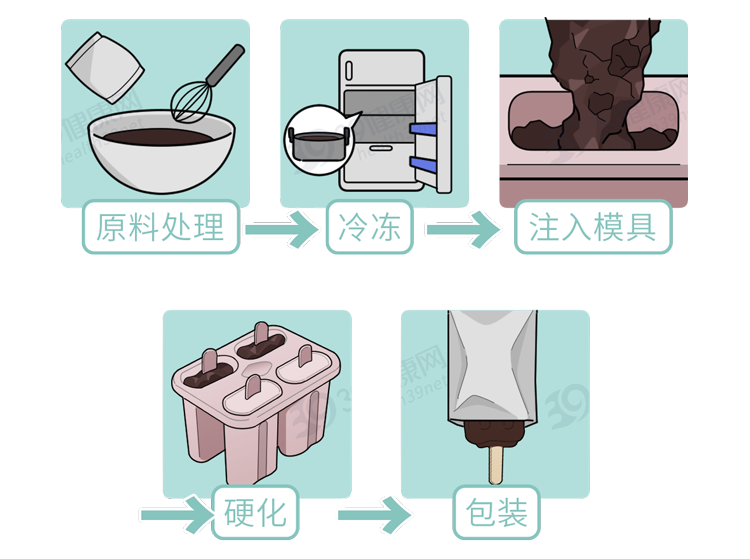 原料处理

冷冻

注入模具

硬化

包装